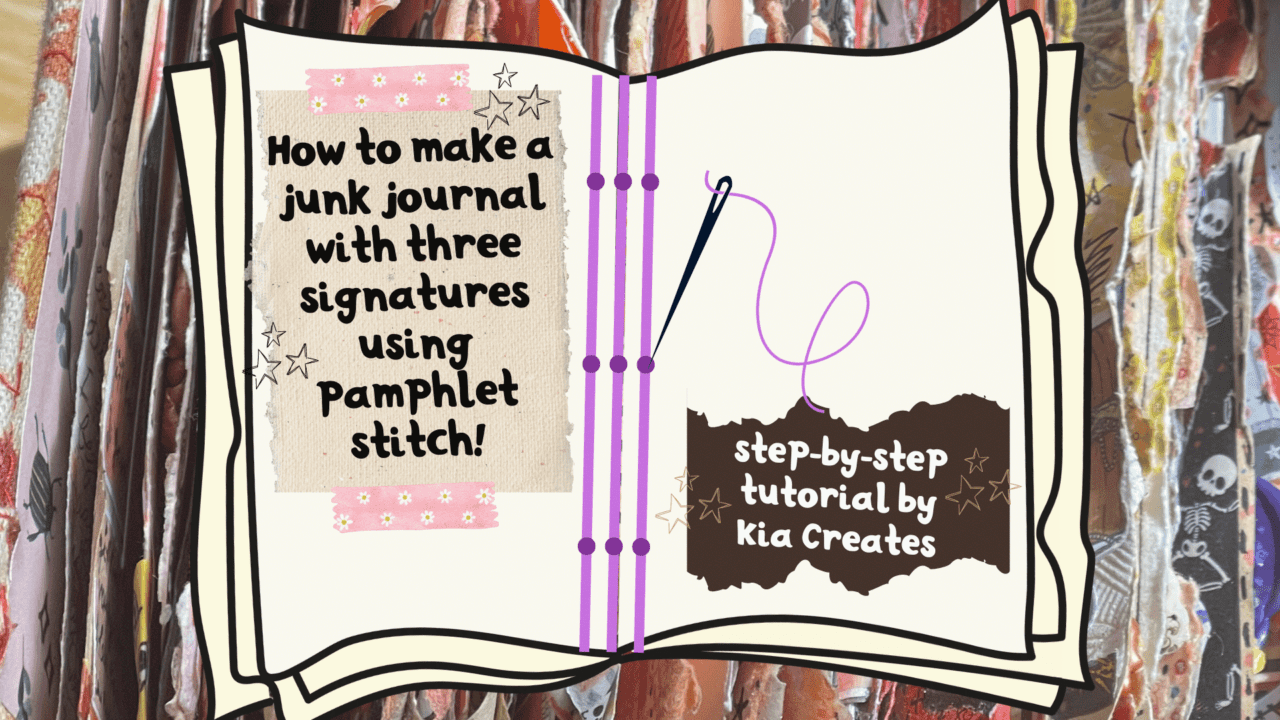 How to make a junk journal with three signatures using Pamphlet stitch!

step-by-step tutorial by Kia Creates